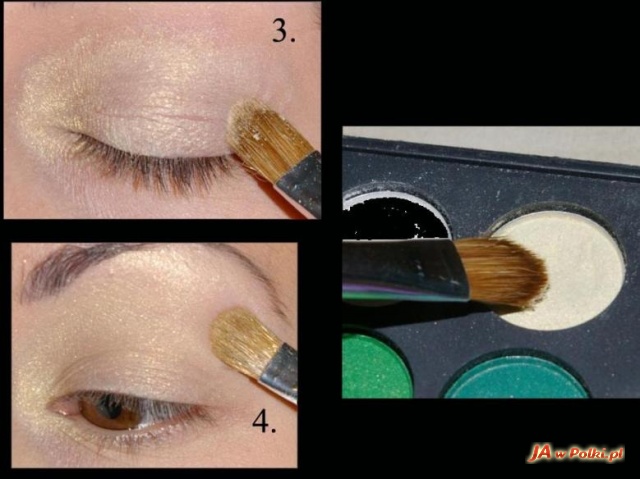 3.

4.

JA w Polki.pl